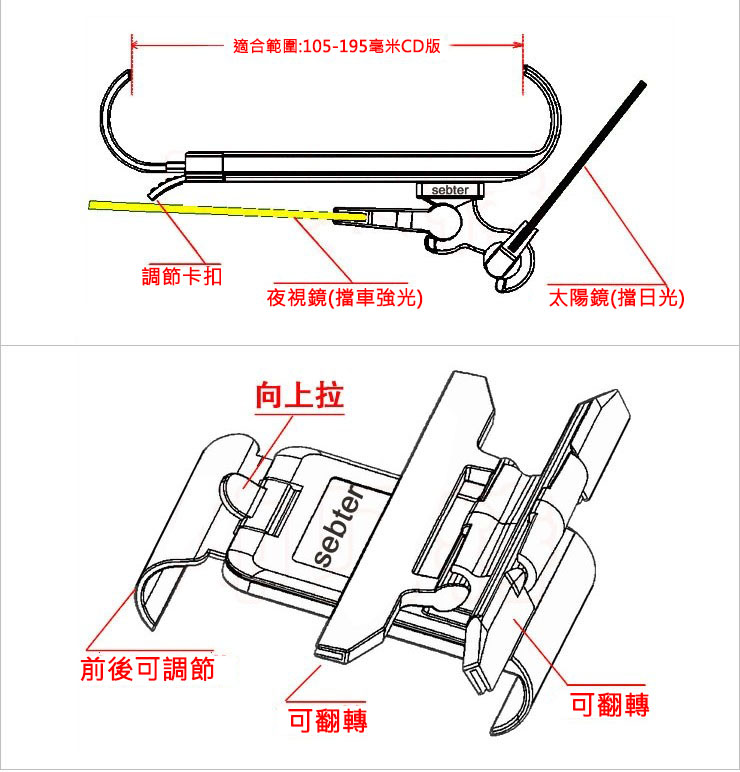 適合範圍:105-195毫米CD版

sebter

調節卡扣

夜視鏡(擋車強光)

太陽鏡(擋日光)

向上拉

sebter

前後可調節

可翻轉

可翻轉