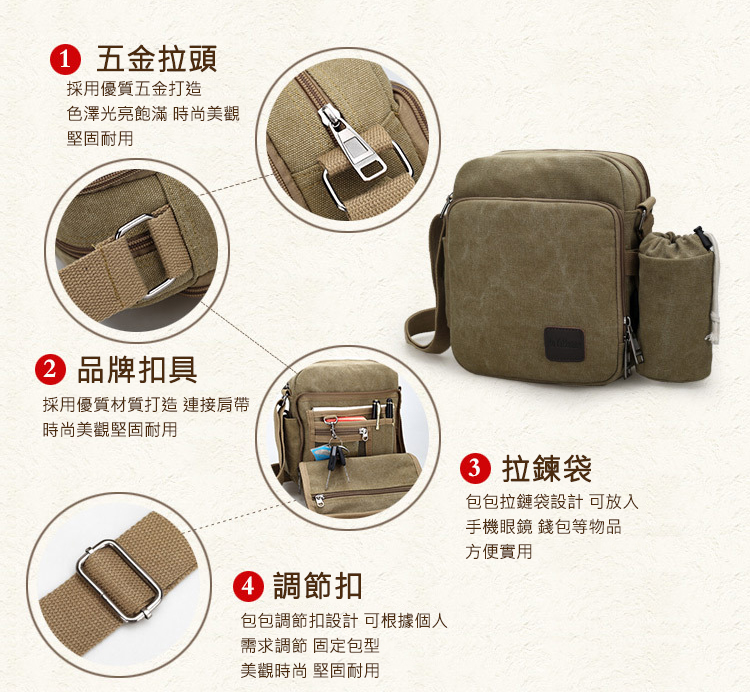 1 五金拉頭
採用優質五金打造
色澤光亮飽滿 時尚美觀
堅固耐用

2 品牌扣具
採用優質材質打造 連接肩帶
時尚美觀堅固耐用

3 拉鍊袋
包包拉鏈袋設計 可放入
手機眼鏡 錢包等物品
方便實用

4 調節扣
包包調節扣設計 可根據個人
需求調節 固定包型
美觀時尚 堅固耐用