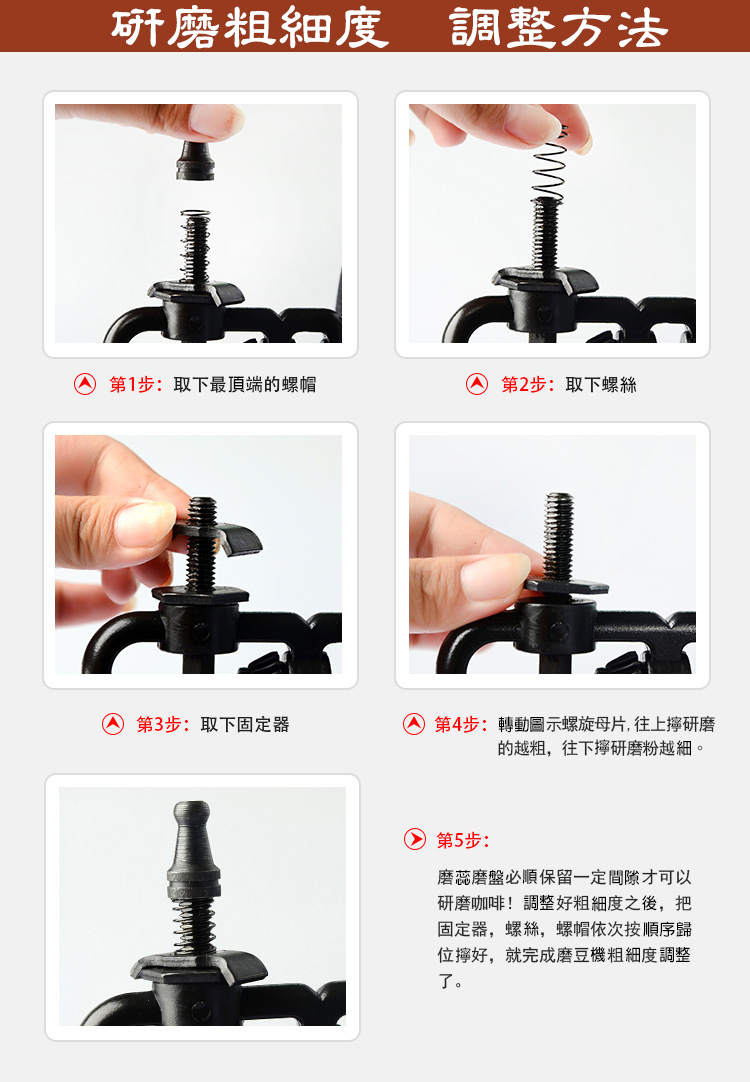 研磨粗細度　調整方法

第1步：取下最頂端的螺帽

第2步：取下螺絲

第3步：取下固定器

第4步：轉動圖示螺旋母片, 往上擰研磨的越粗，往下擰研磨粉越細。

第5步：

磨蕊磨盤必順保留一定間隙才可以研磨咖啡！調整好粗細度之後，把固定器，螺絲，螺帽依次按順序歸位擰好，就完成磨豆機粗細度調整了。